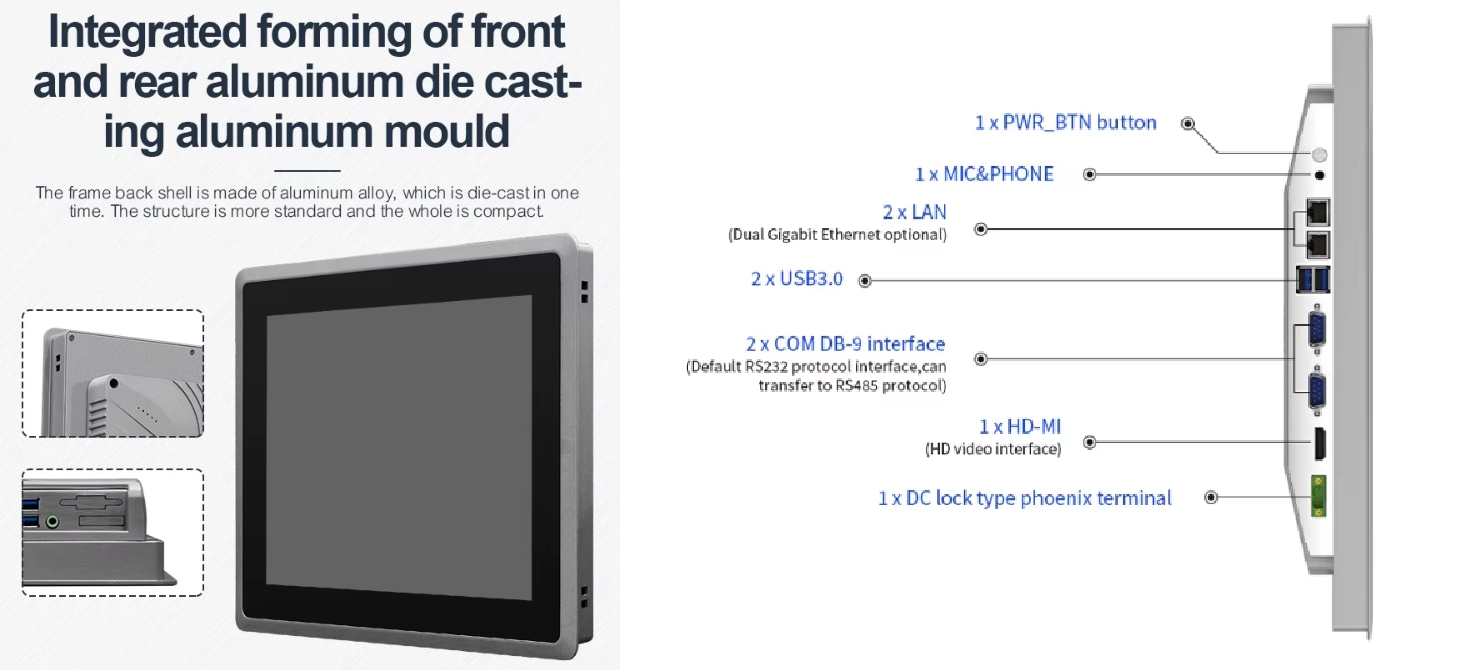 Integrated forming of front and rear aluminum die casting aluminum mould

The frame back shell is made of aluminum alloy, which is die-cast in one time. The structure is more standard and the whole is compact.

1 x PWR_BTN button

1 x MIC&PHONE

2 x LAN
(Dual Gigabit Ethernet optional)

2 x USB3.0

2 x COM DB-9 interface
(Default RS232 protocol interface,can transfer to RS485 protocol)

1 x HD-MI
(HD video interface)

1 x DC lock type phoenix terminal